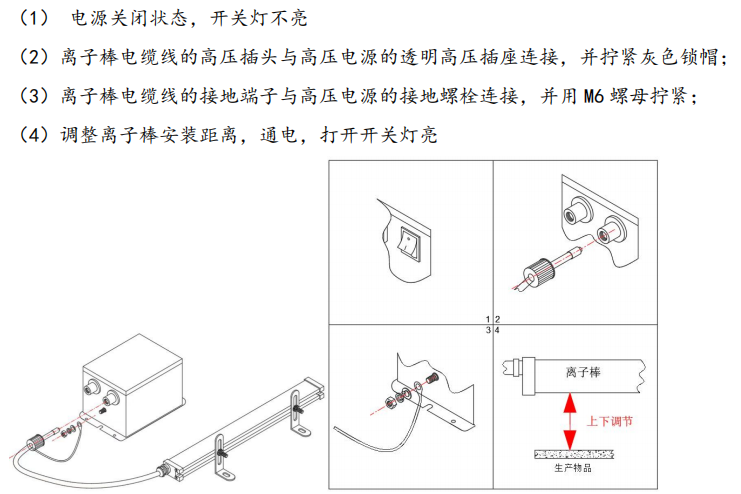 （1） 电源关闭状态，开关灯不亮

（2）离子棒电缆线的高压插头与高压电源的透明高压插座连接，并拧紧灰色锁帽；

（3）离子棒电缆线的接地端子与高压电源的接地螺栓连接，并用 M6 螺母拧紧；

（4）调整离子棒安装距离，通电，打开开关灯亮

1 2
3 4

离子棒

上下调节

生产物品