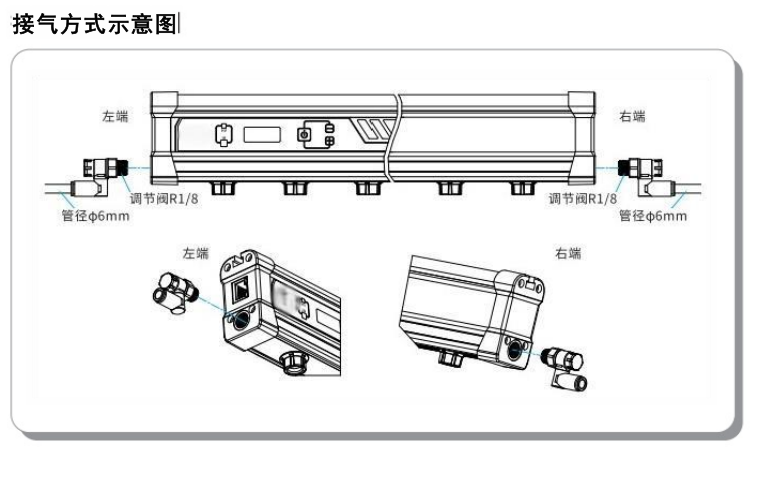 接气方式示意图

左端

右端

调节阀R1/8

管径ϕ6mm

调节阀R1/8

管径ϕ6mm

左端

右端